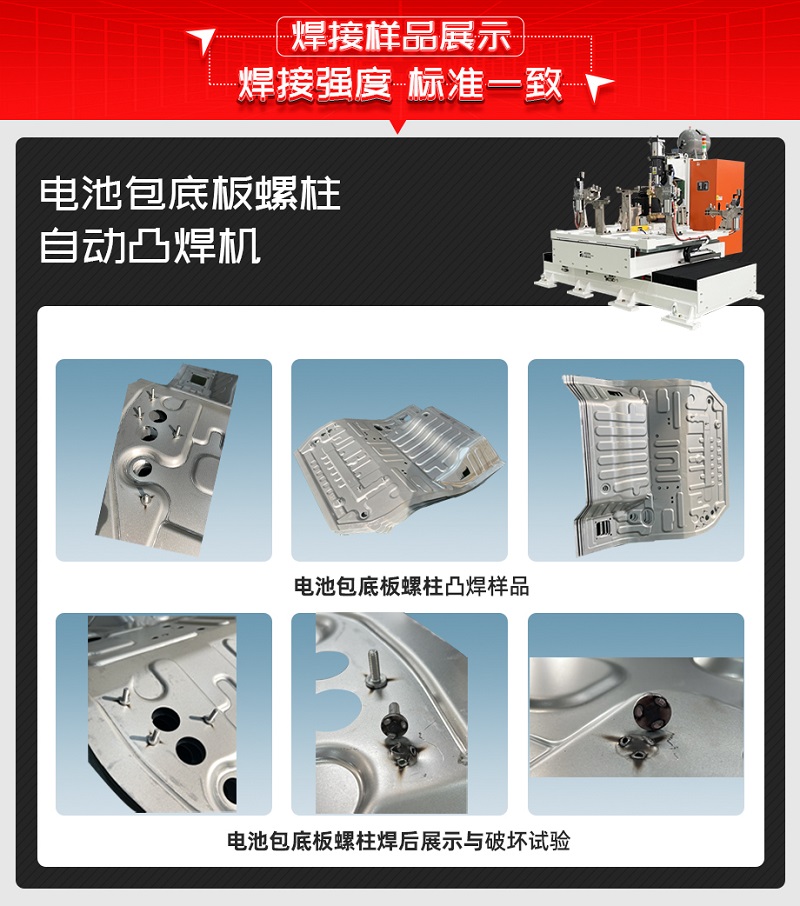 焊接样品展示
焊接强度 标准一致

电池包底板螺柱
自动凸焊机

电池包底板螺柱凸焊样品

电池包底板螺柱焊后展示与破坏试验